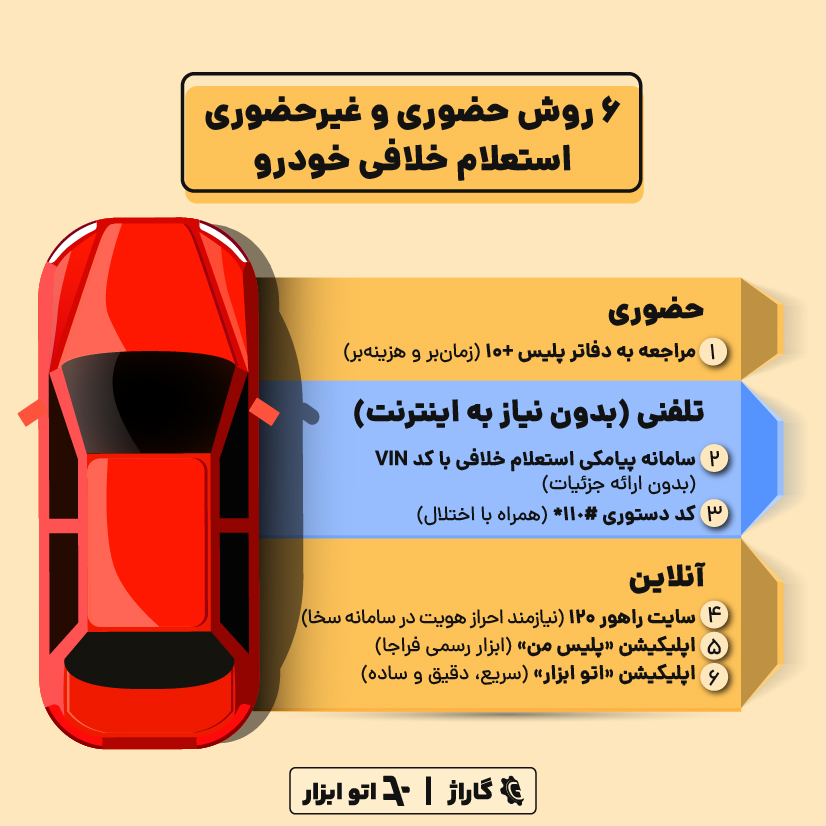 ۶ روش حضوری و غیرحضوری استعلام خلافی خودرو

حضوری

۱ مراجعه به دفاتر پلیس +۱۰ (زمان‌بر و هزینه‌بر)

تلفنی (بدون نیاز به اینترنت)

۲ سامانه پیامکی استعلام خلافی با کد VIN (بدون ارائه جزئیات)

۳ کد دستوری #۱۱۰* (همراه با اختلال)

آنلاین

۴ سایت راهور ۱۲۰ (نیازمند احراز هویت در سامانه سخا)

۵ اپلیکیشن «پلیس من» (ابزار رسمی فراجا)

۶ اپلیکیشن «اتو ابزار» (سریع، دقیق و ساده)

گاراژ | اتو ابزار